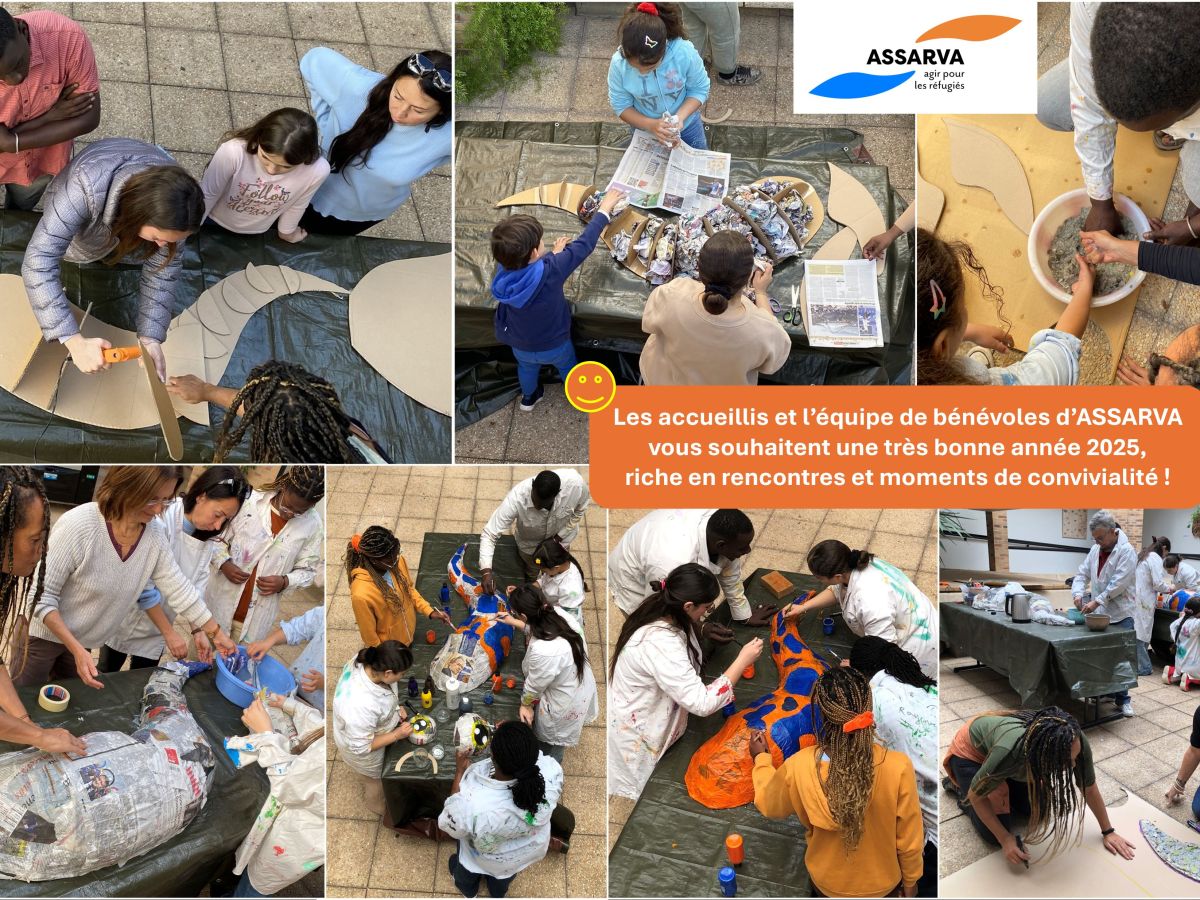 ASSARVA
agir pour
les réfugiés

Les accueillis et l'équipe de bénévoles d'ASSARVA vous souhaitent une très bonne année 2025, riche en rencontres et moments de convivialité !